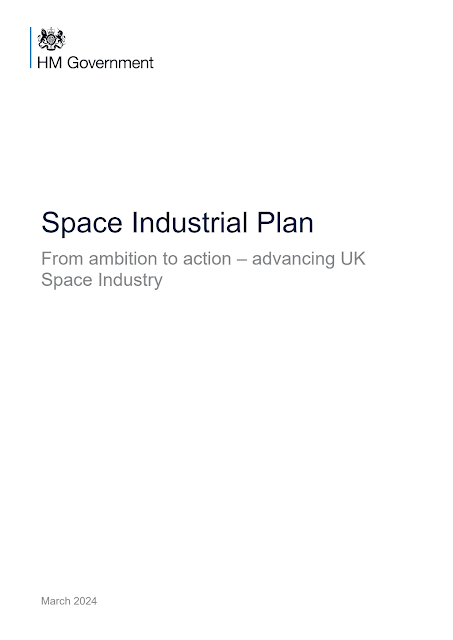 HM Government

Space Industrial Plan

From ambition to action – advancing UK Space Industry

March 2024